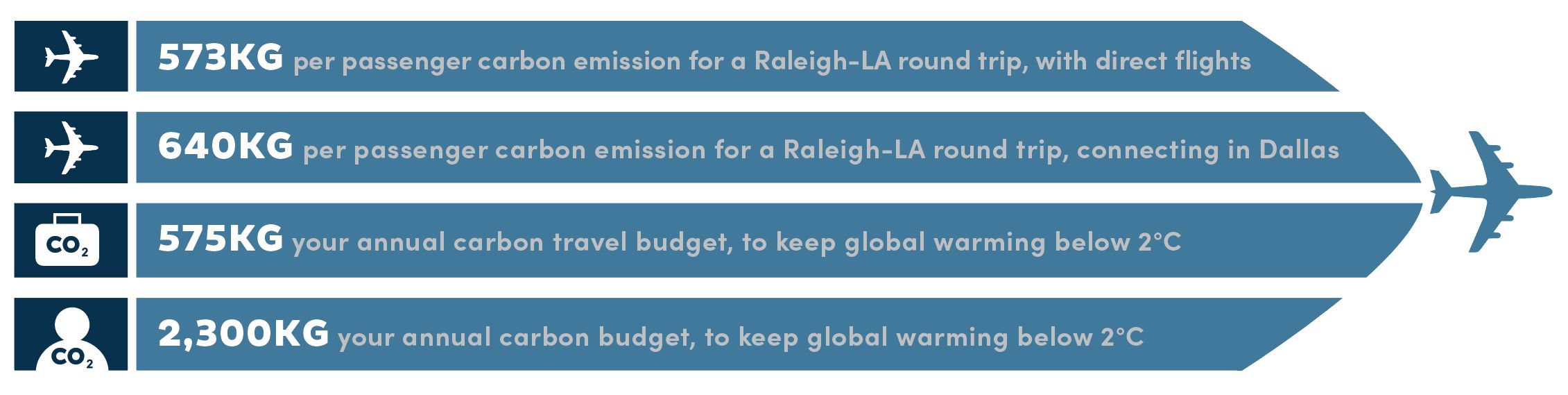 573KG per passenger carbon emission for a Raleigh-LA round trip, with direct flights

640KG per passenger carbon emission for a Raleigh-LA round trip, connecting in Dallas

$CO_2$

575KG your annual carbon travel budget, to keep global warming below 2°C

$CO_2$

2,300KG your annual carbon budget, to keep global warming below 2°C